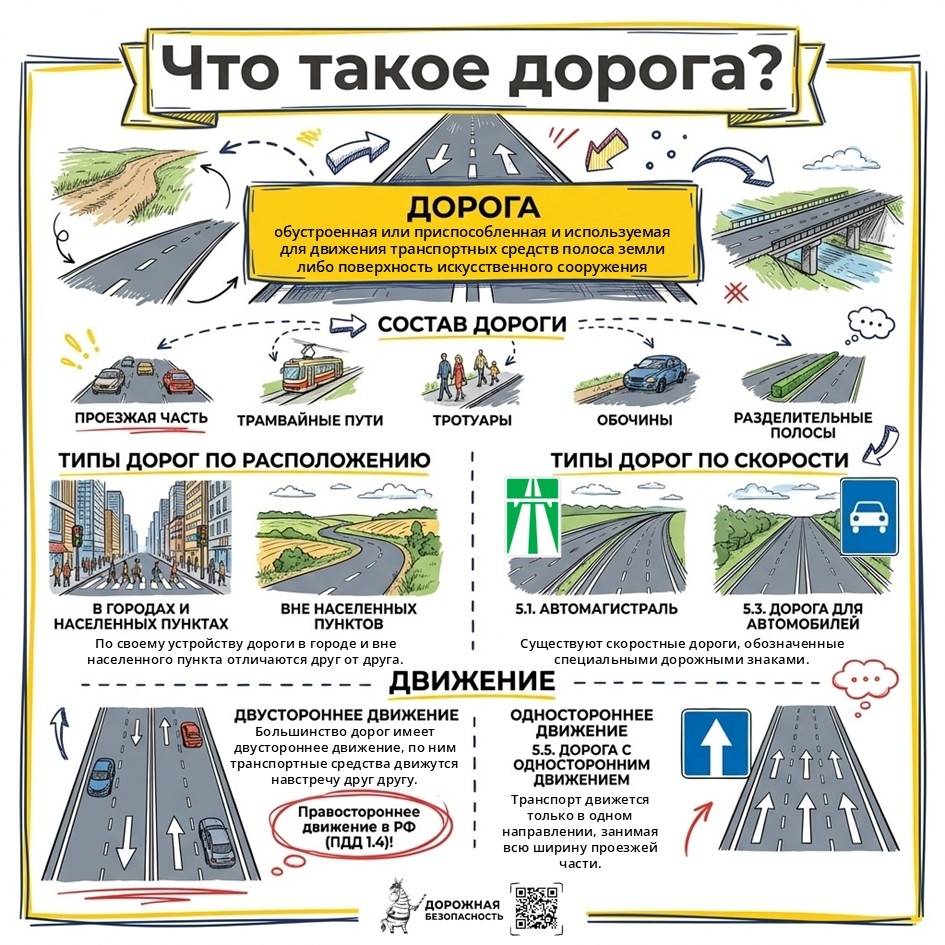 Что такое дорога?

ДОРОГА
обустроенная или приспособленная и используемая для движения транспортных средств полоса земли либо поверхность искусственного сооружения

СОСТАВ ДОРОГИ

ПРОЕЗЖАЯ ЧАСТЬ

ТРАМВАЙНЫЕ ПУТИ

ТРОТУАРЫ

ОБОЧИНЫ

РАЗДЕЛИТЕЛЬНЫЕ ПОЛОСЫ

ТИПЫ ДОРОГ ПО РАСПОЛОЖЕНИЮ

В ГОРОДАХ И НАСЕЛЕННЫХ ПУНКТАХ

ВНЕ НАСЕЛЕННЫХ ПУНКТОВ

По своему устройству дороги в городе и вне населенного пункта отличаются друг от друга.

ТИПЫ ДОРОГ ПО СКОРОСТИ

5.1. АВТОМАГИСТРАЛЬ

5.3. ДОРОГА ДЛЯ АВТОМОБИЛЕЙ

Существуют скоростные дороги, обозначенные специальными дорожными знаками.

ДВИЖЕНИЕ

ДВУСТОРОННЕЕ ДВИЖЕНИЕ
Большинство дорог имеет двустороннее движение, по ним транспортные средства движутся навстречу друг другу.

Правостороннее движение в РФ (ПДД 1.4)!

ОДНОСТОРОННЕЕ ДВИЖЕНИЕ
5.5. ДОРОГА С ОДНОСТОРОННИМ ДВИЖЕНИЕМ
Транспорт движется только в одном направлении, занимая всю ширину проезжей части.

ДОРОЖНАЯ БЕЗОПАСНОСТЬ